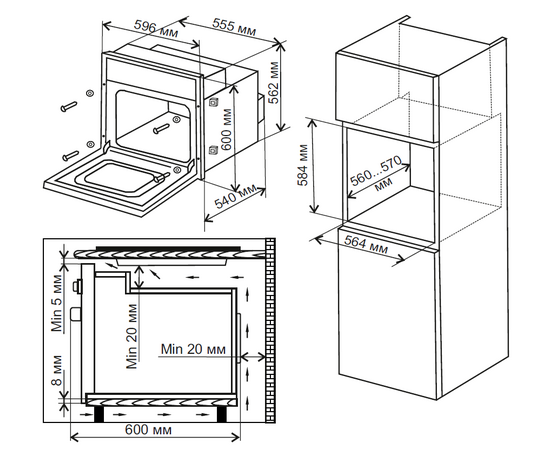 596 мм
555 мм
562 мм
600 мм
540 мм
584 мм
560...570 мм
564 мм
Min 5 мм
Min 20 мм
Min 20 мм
8 мм
600 мм